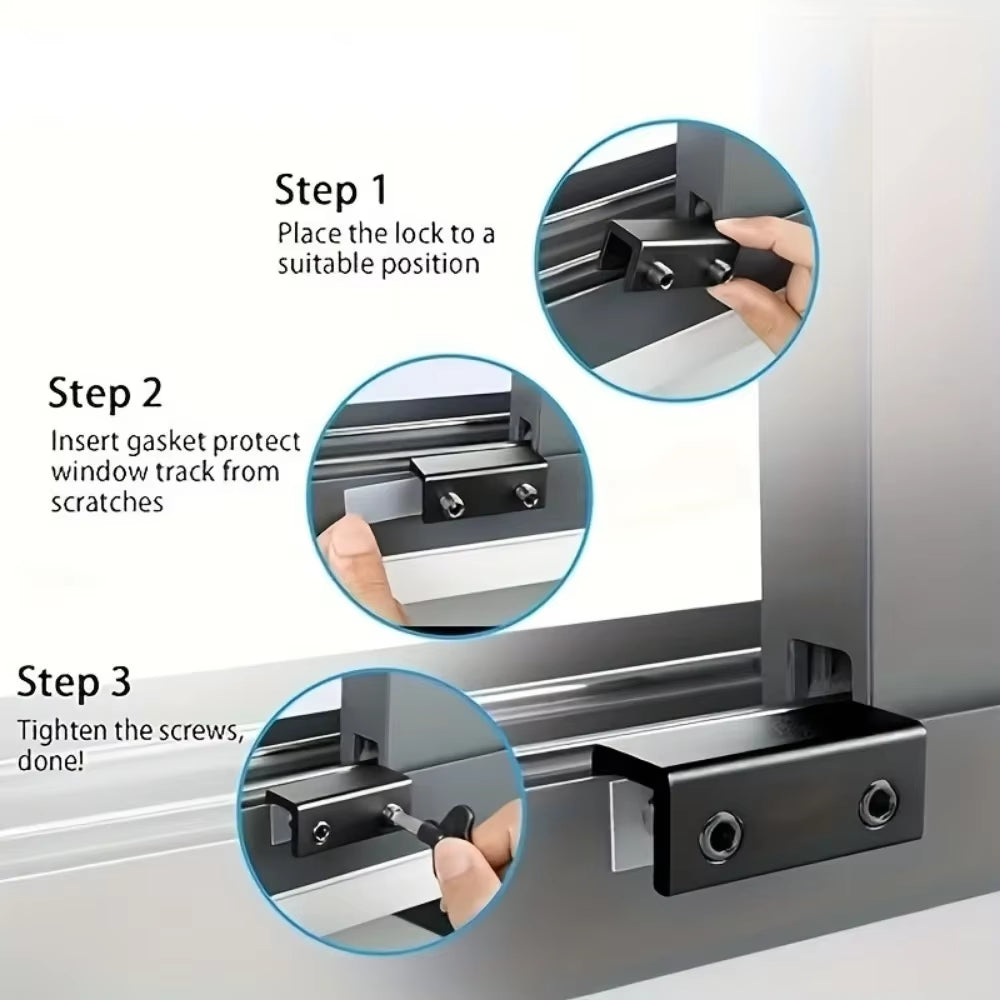 Step 1
Place the lock to a suitable position

Step 2
Insert gasket protect window track from scratches

Step 3
Tighten the screws, done!