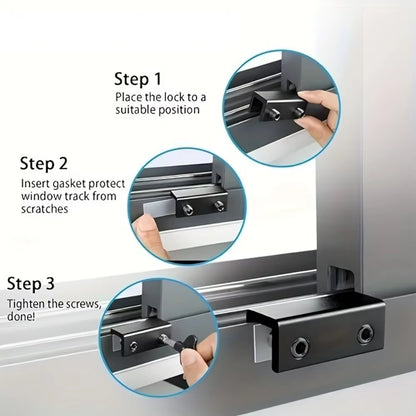 Step 1
Place the lock to a suitable position

Step 2
Insert gasket protect window track from scratches

Step 3
Tighten the screws, done!