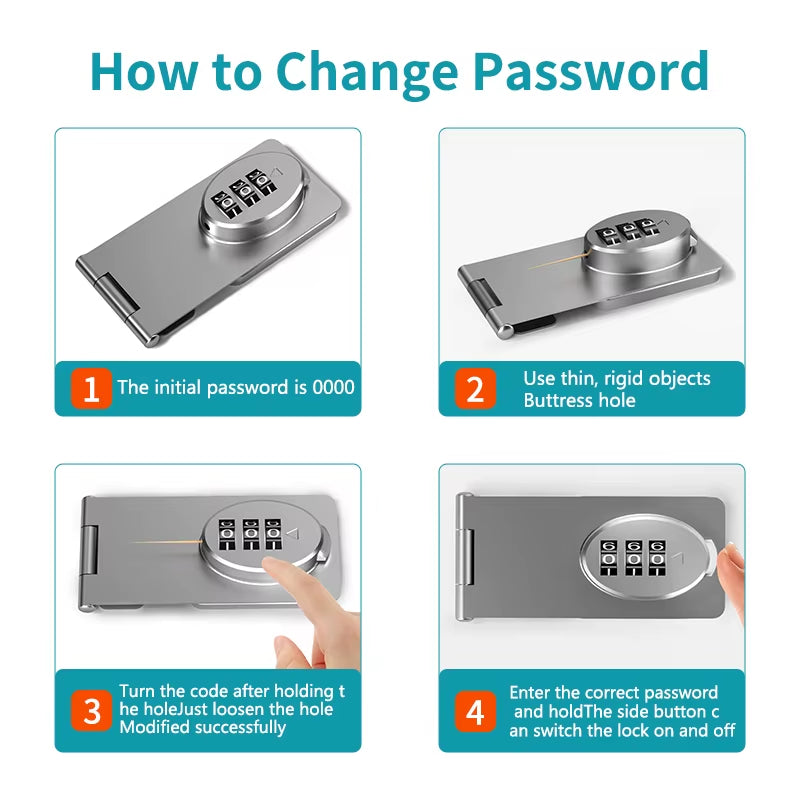 How to Change Password

1 The initial password is 0000

2 Use thin, rigid objects Buttress hole

3 Turn the code after holding t he holeJust loosen the hole Modified successfully

4 Enter the correct password and holdThe side button c an switch the lock on and off