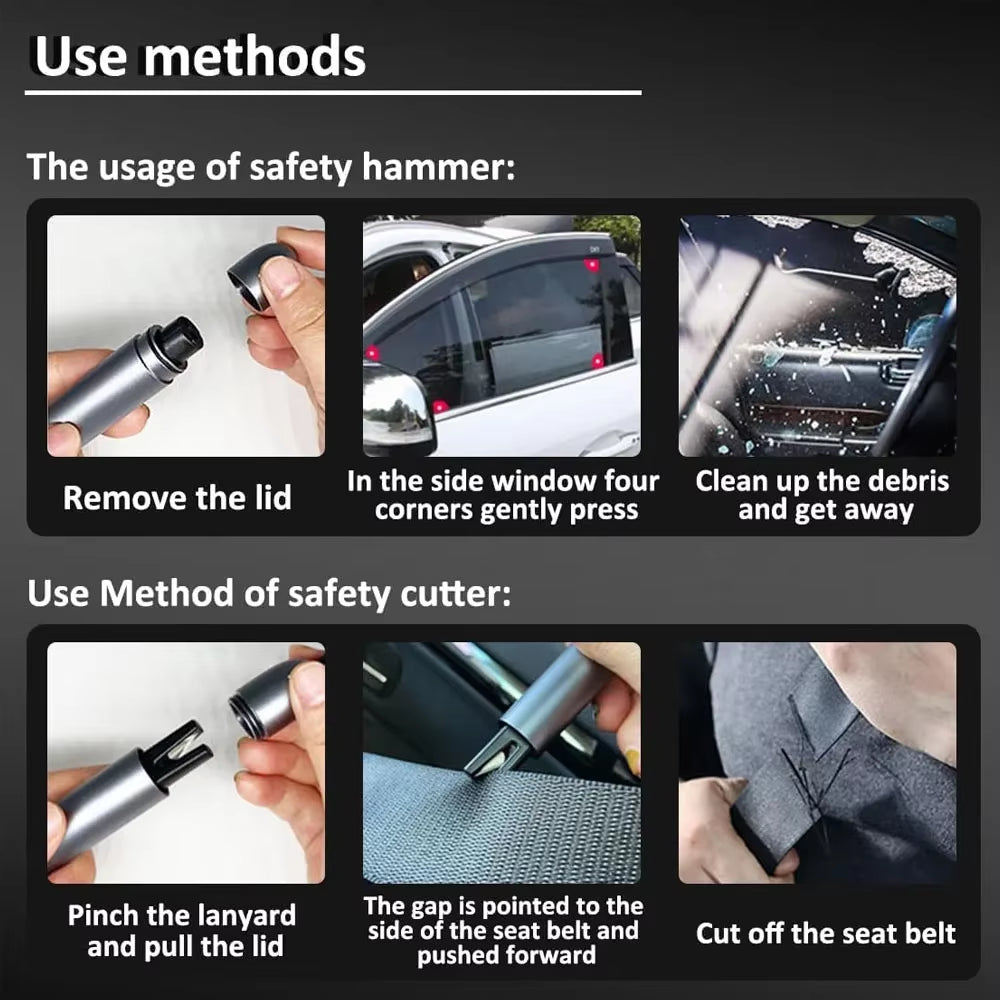 Use methods

The usage of safety hammer:

Remove the lid

In the side window four corners gently press

Clean up the debris and get away

Use Method of safety cutter:

Pinch the lanyard and pull the lid

The gap is pointed to the side of the seat belt and pushed forward

Cut off the seat belt