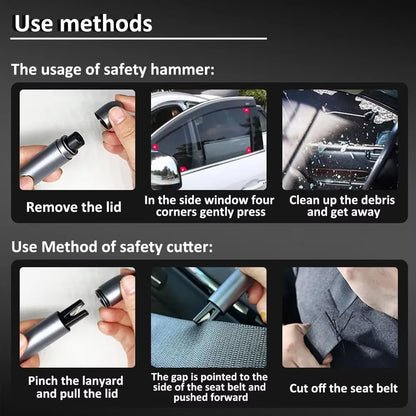 Use methods

The usage of safety hammer:

Remove the lid

In the side window four corners gently press

Clean up the debris and get away

Use Method of safety cutter:

Pinch the lanyard and pull the lid

The gap is pointed to the side of the seat belt and pushed forward

Cut off the seat belt